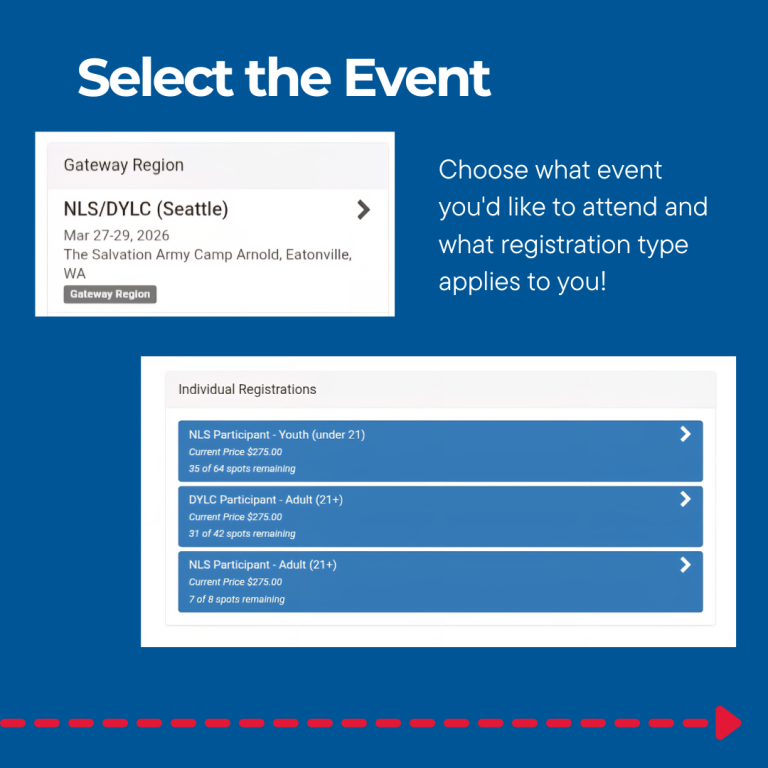 Select the Event

Gateway Region

NLS/DYLC (Seattle)

Mar 27-29, 2026
The Salvation Army Camp Arnold, Eatonville, WA

Gateway Region

Choose what event you'd like to attend and what registration type applies to you!

Individual Registrations

NLS Participant - Youth (under 21)
Current Price $275.00
35 of 64 spots remaining

DYLC Participant - Adult (21+)
Current Price $275.00
31 of 42 spots remaining

NLS Participant - Adult (21+)
Current Price $275.00
7 of 8 spots remaining